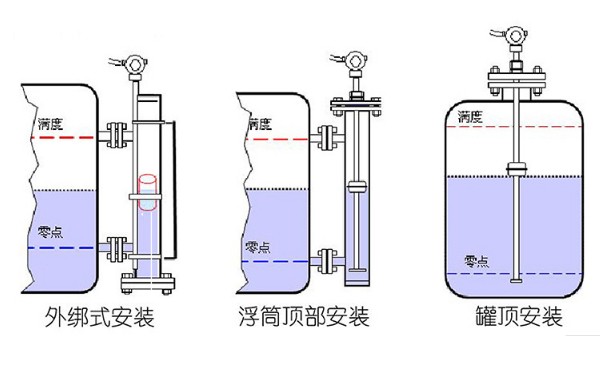 满度

零点

外绑式安装

满度

零点

浮筒顶部安装

满度

零点

罐顶安装